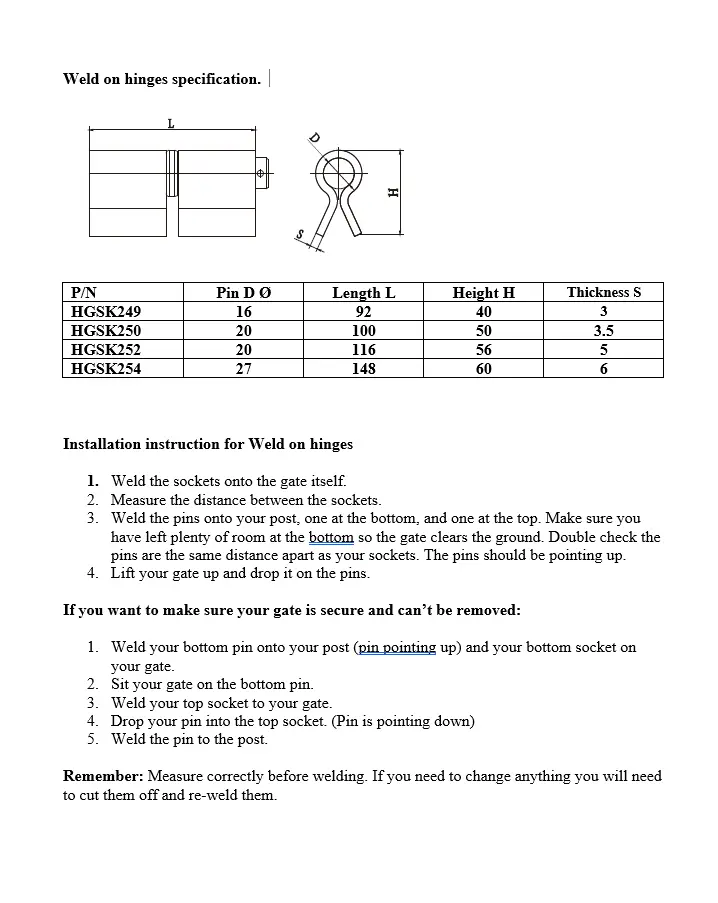 Weld on hinges specification.

L

D

H

S

| P/N | Pin D Ø | Length L | Height H | Thickness S |
|---|---|---|---|---|
| HGSK249 | 16 | 92 | 40 | 3 |
| HGSK250 | 20 | 100 | 50 | 3.5 |
| HGSK252 | 20 | 116 | 56 | 5 |
| HGSK254 | 27 | 148 | 60 | 6 |

Installation instruction for Weld on hinges

1. Weld the sockets onto the gate itself.
2. Measure the distance between the sockets.
3. Weld the pins onto your post, one at the bottom, and one at the top. Make sure you have left plenty of room at the bottom so the gate clears the ground. Double check the pins are the same distance apart as your sockets. The pins should be pointing up.
4. Lift your gate up and drop it on the pins.

If you want to make sure your gate is secure and can't be removed:

1. Weld your bottom pin onto your post (pin pointing up) and your bottom socket on your gate.
2. Sit your gate on the bottom pin.
3. Weld your top socket to your gate.
4. Drop your pin into the top socket. (Pin is pointing down)
5. Weld the pin to the post.

Remember: Measure correctly before welding. If you need to change anything you will need to cut them off and re-weld them.