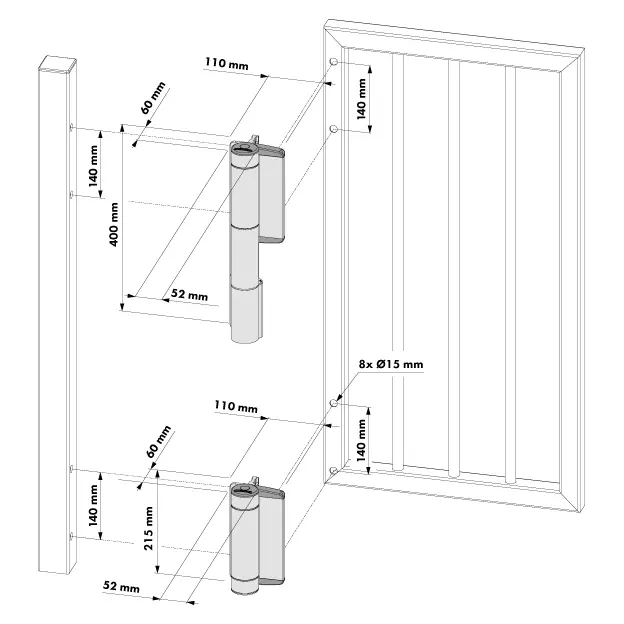 110 mm
60 mm
140 mm
140 mm
400 mm
52 mm
8x Ø15 mm
110 mm
60 mm
140 mm
140 mm
215 mm
52 mm